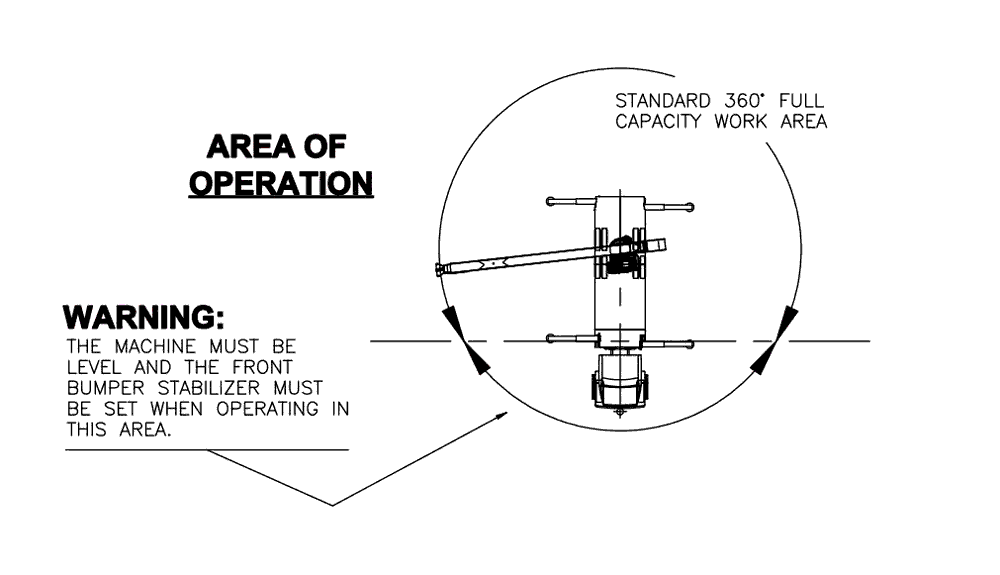 AREA OF OPERATION

STANDARD 360° FULL CAPACITY WORK AREA

WARNING:
THE MACHINE MUST BE LEVEL AND THE FRONT BUMPER STABILIZER MUST BE SET WHEN OPERATING IN THIS AREA.