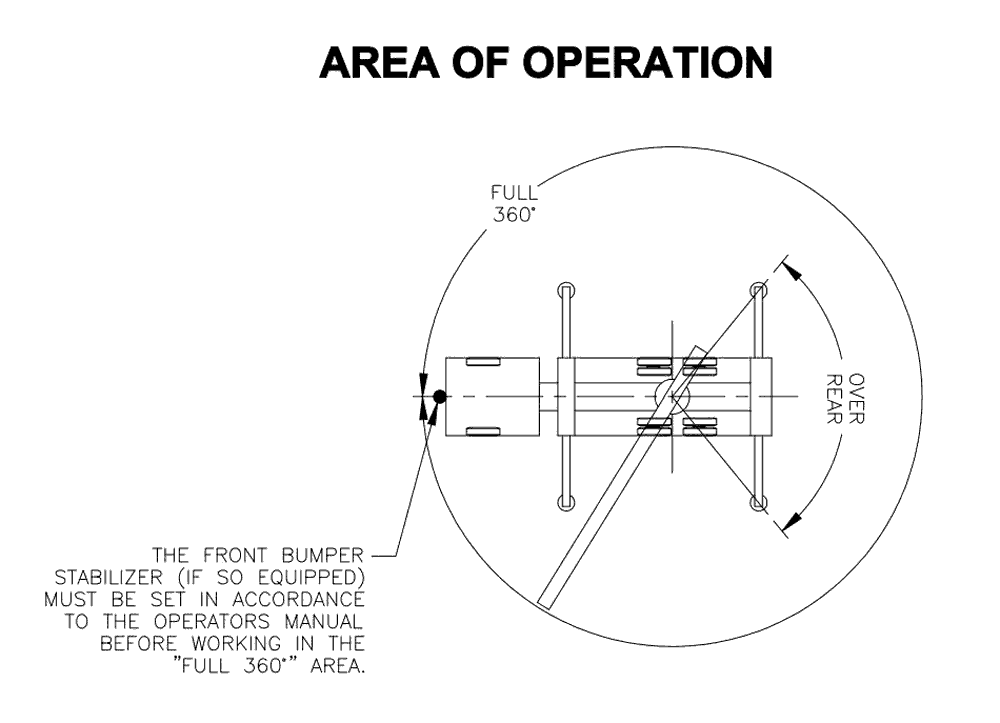 AREA OF OPERATION

FULL 360°

OVER REAR

THE FRONT BUMPER STABILIZER (IF SO EQUIPPED) MUST BE SET IN ACCORDANCE TO THE OPERATORS MANUAL BEFORE WORKING IN THE "FULL 360°" AREA.