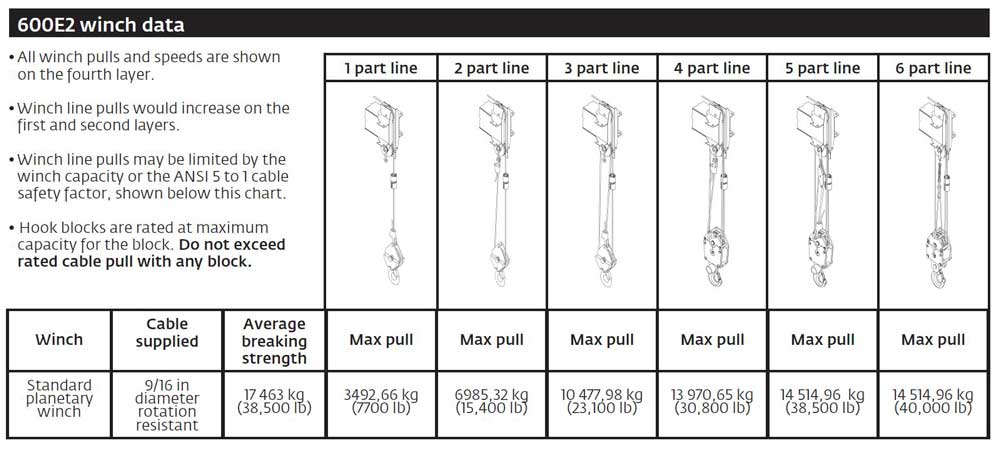 600E2 winch data

• All winch pulls and speeds are shown on the fourth layer.

• Winch line pulls would increase on the first and second layers.

• Winch line pulls may be limited by the winch capacity or the ANSI 5 to 1 cable safety factor, shown below this chart.

• Hook blocks are rated at maximum capacity for the block. Do not exceed rated cable pull with any block.

| | | | 1 part line | 2 part line | 3 part line | 4 part line | 5 part line | 6 part line |
|---|---|---|---|---|---|---|---|---|
| Winch | Cable supplied | Average breaking strength | Max pull | Max pull | Max pull | Max pull | Max pull | Max pull |
| Standard planetary winch | 9/16 in diameter rotation resistant | 17 463 kg (38,500 lb) | 3492,66 kg (7700 lb) | 6985,32 kg (15,400 lb) | 10 477,98 kg (23,100 lb) | 13 970,65 kg (30,800 lb) | 14 514,96 kg (38,500 lb) | 14 514,96 kg (40,000 lb) |